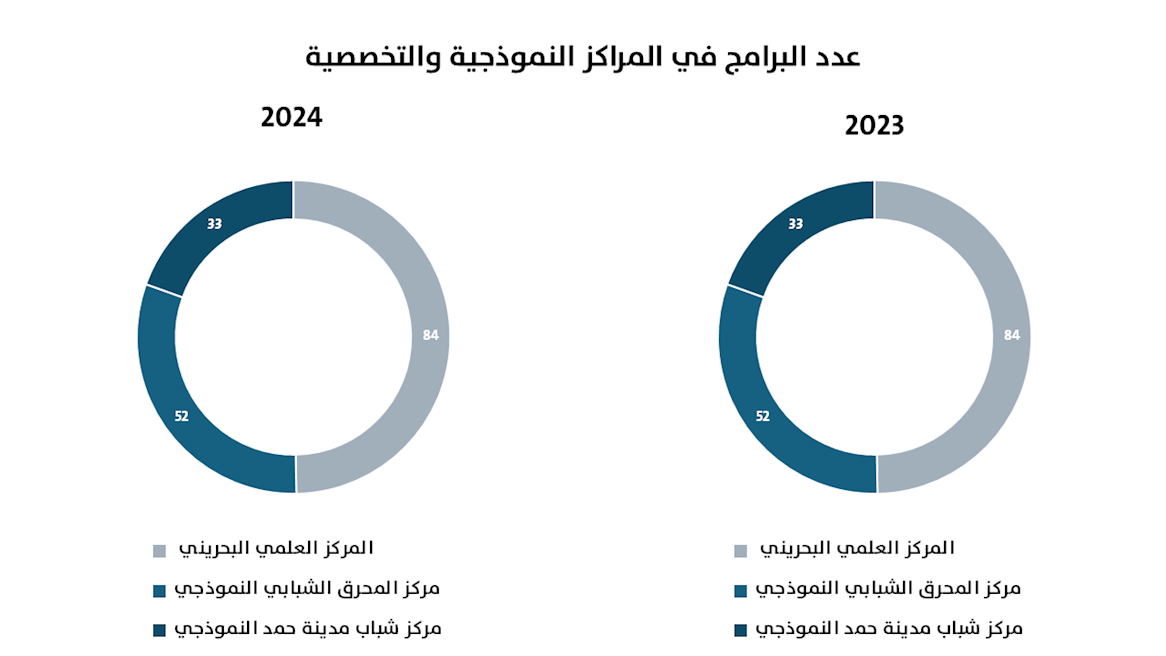 عدد البرامج في المراكز النموذجية والتخصصية

2023

33
84
52

المركز العلمي البحريني
مركز المحرق الشبابي النموذجي
مركز شباب مدينة حمد النموذجي

2024

33
84
52

المركز العلمي البحريني
مركز المحرق الشبابي النموذجي
مركز شباب مدينة حمد النموذجي