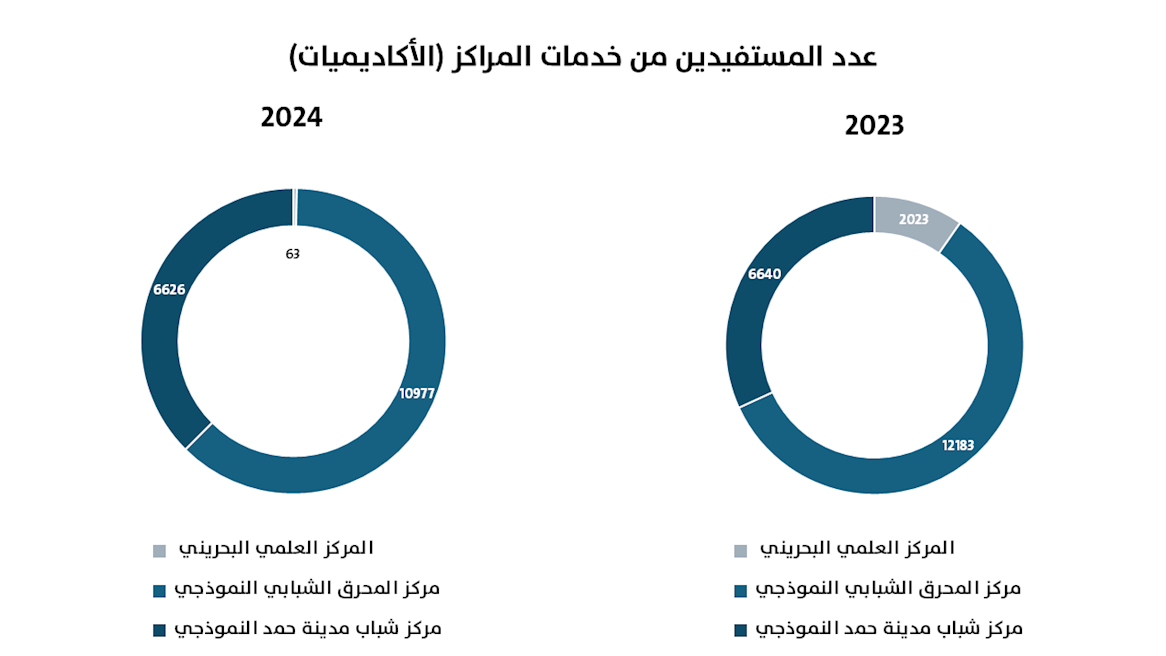 عدد المستفيدين من خدمات المراكز (الأكاديميات)

2023

2023
12183
6640

المركز العلمي البحريني
مركز المحرق الشبابي النموذجي
مركز شباب مدينة حمد النموذجي

2024

63
10977
6626

المركز العلمي البحريني
مركز المحرق الشبابي النموذجي
مركز شباب مدينة حمد النموذجي