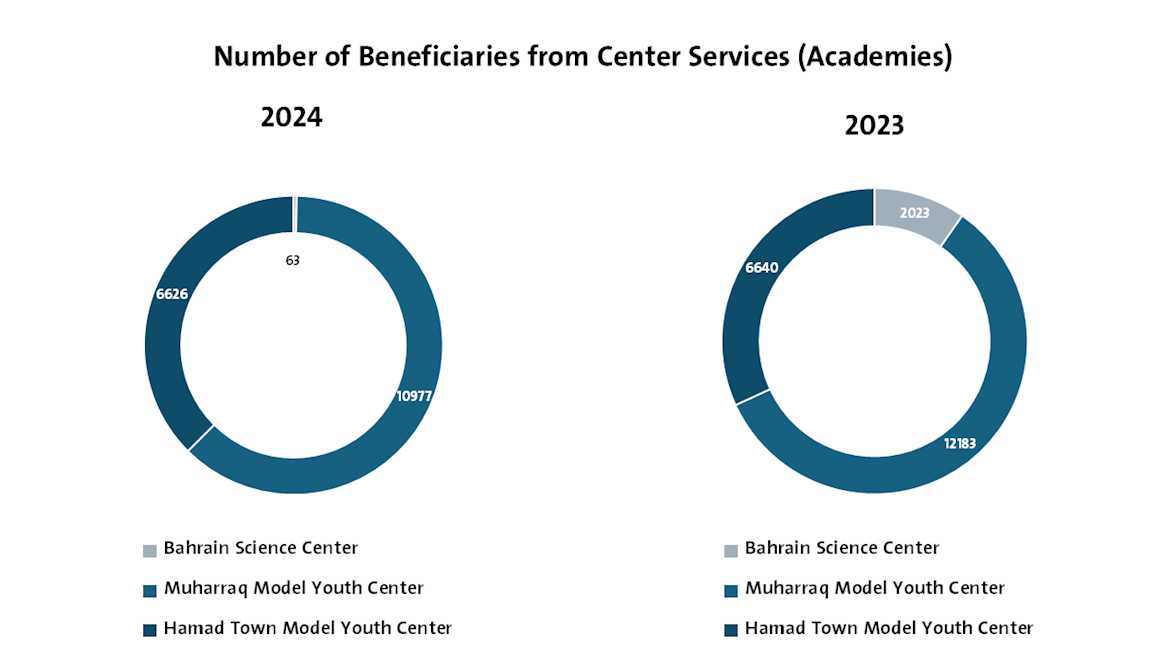 Number of Beneficiaries from Center Services (Academies)

2024

63

6626

10977

Bahrain Science Center

Muharraq Model Youth Center

Hamad Town Model Youth Center

2023

2023

6640

12183

Bahrain Science Center

Muharraq Model Youth Center

Hamad Town Model Youth Center